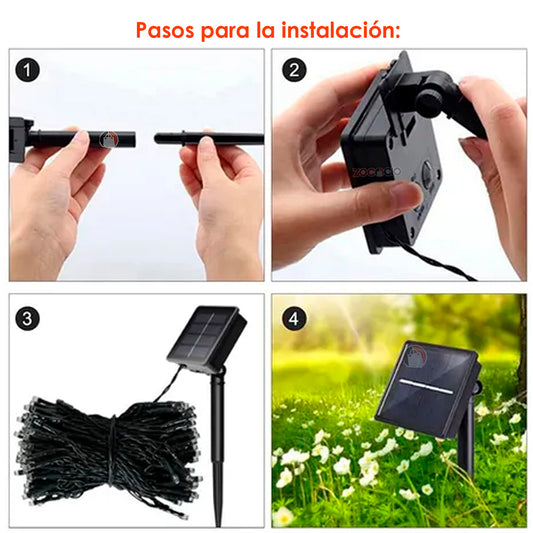 Pasos para la instalación:

1

2

3

4